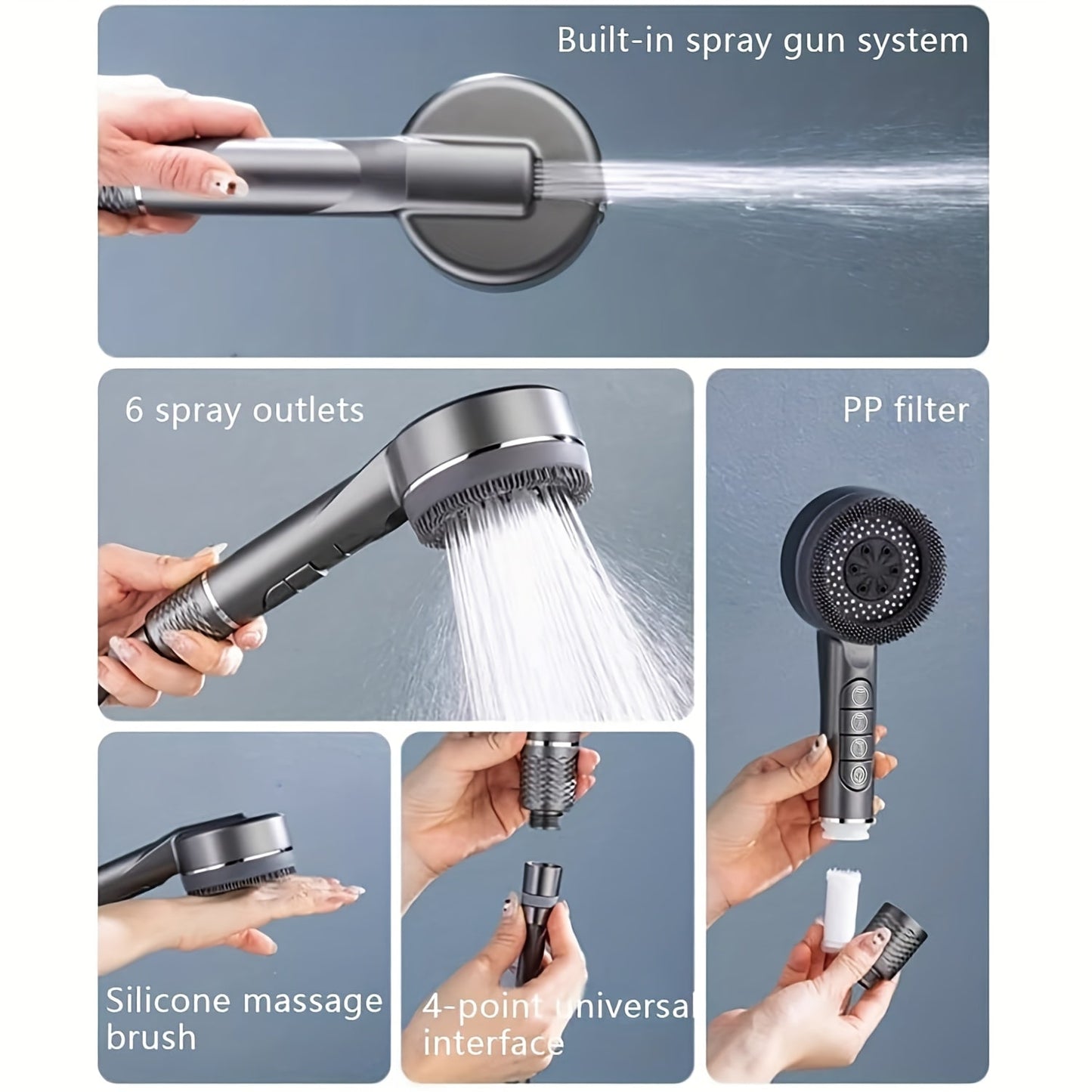 Built-in spray gun system

6 spray outlets

PP filter

Silicone massage brush

4-point universal interface