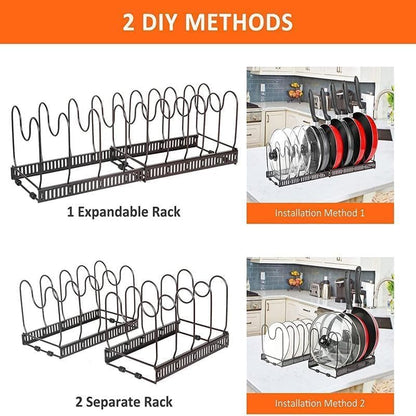 2 DIY METHODS

1 Expandable Rack

Installation Method 1

2 Separate Rack

Installation Method 2