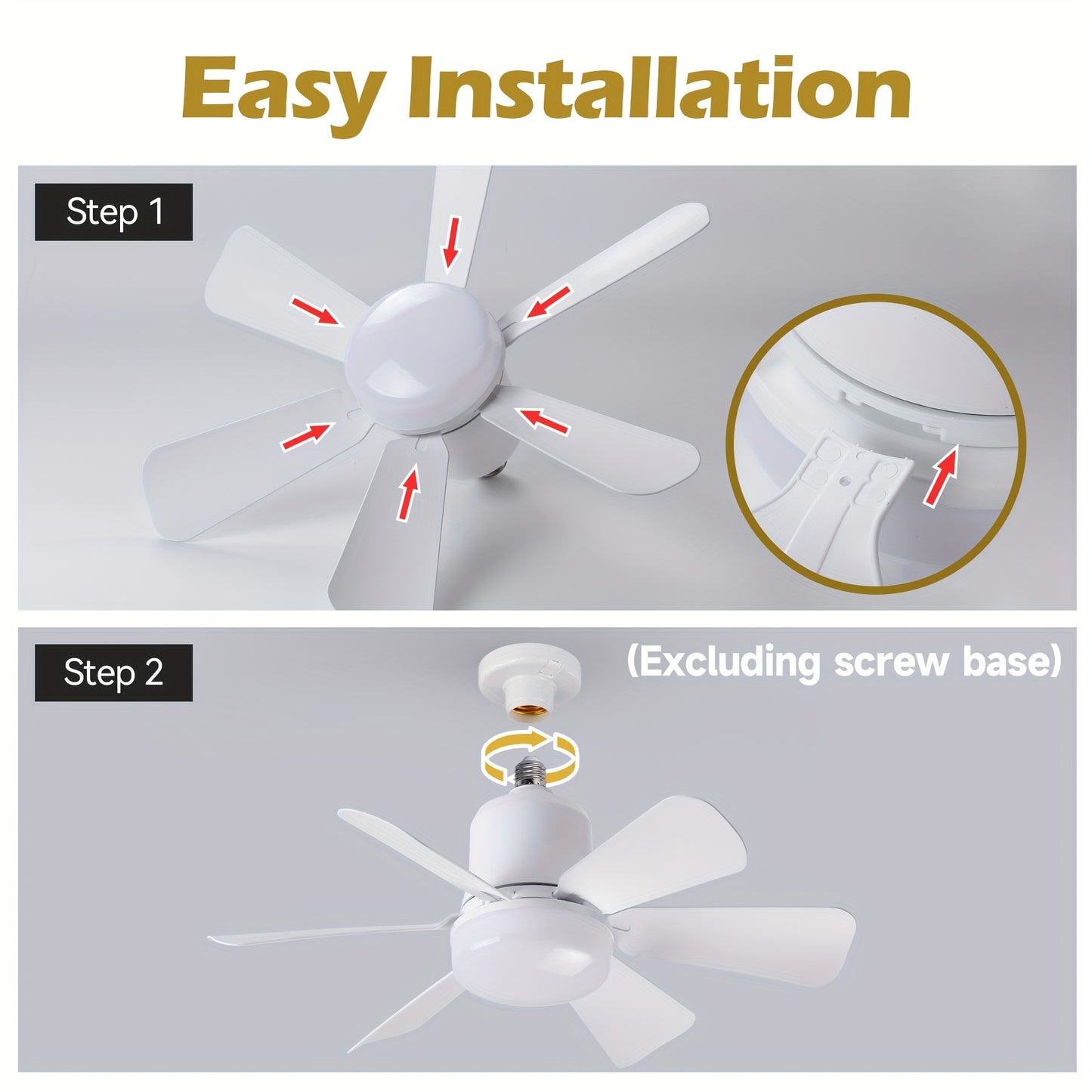 Easy Installation

Step 1

Step 2

(Excluding screw base)