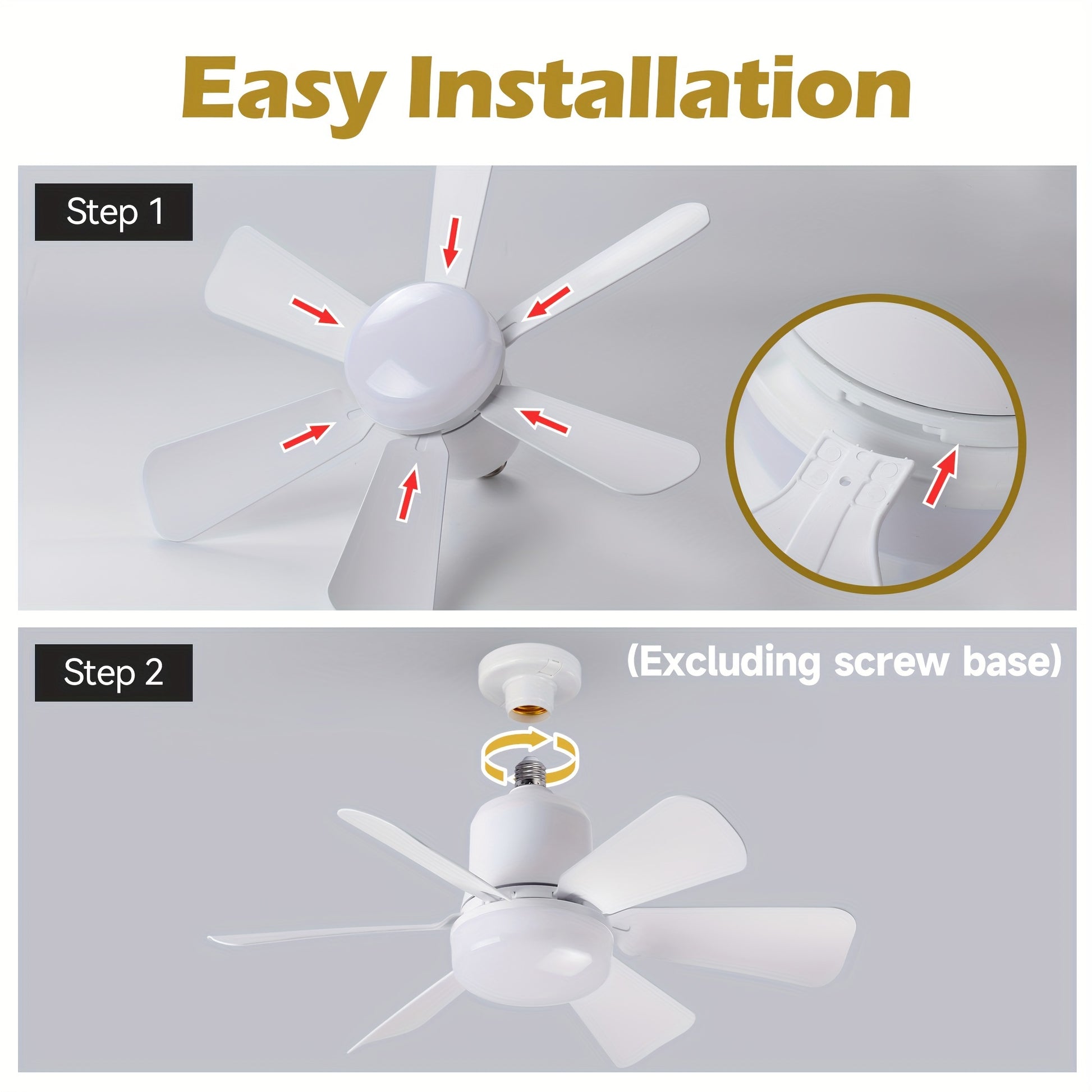 Easy Installation

Step 1

Step 2

(Excluding screw base)