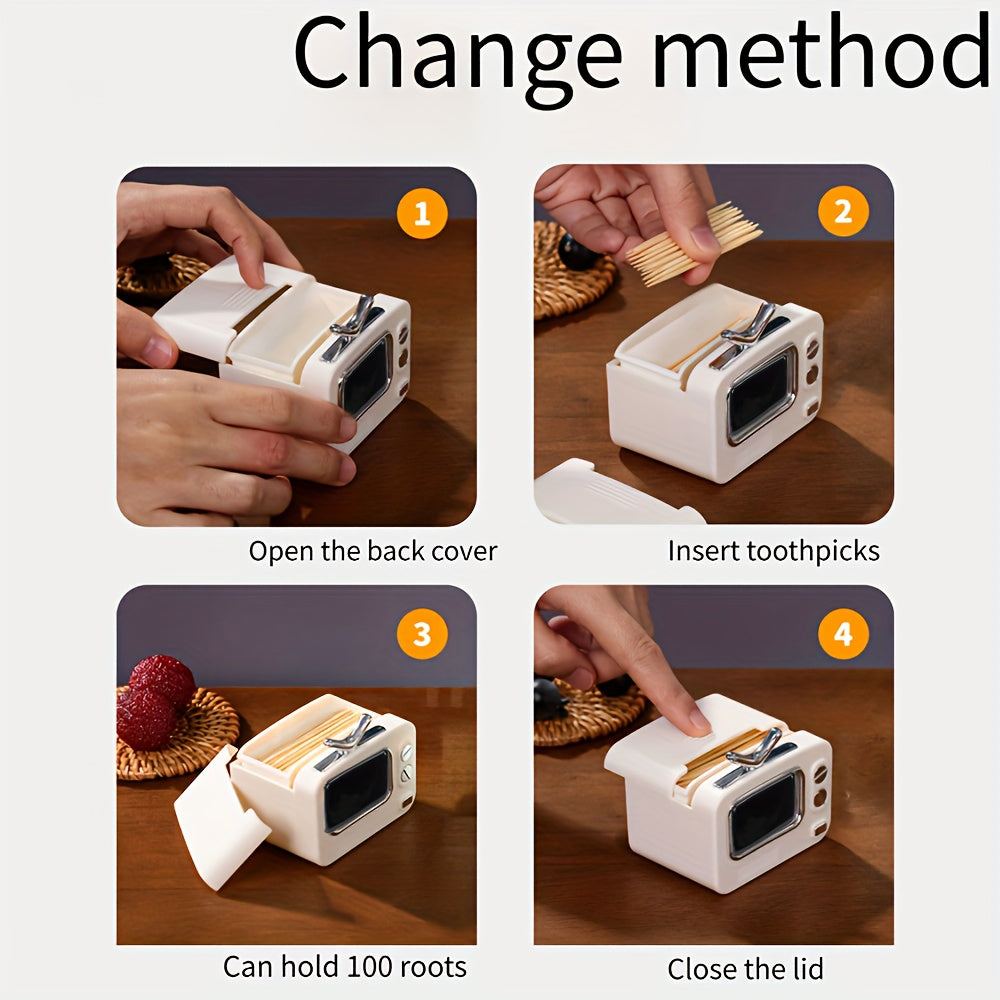 Change method

1

Open the back cover

2

Insert toothpicks

3

Can hold 100 roots

4

Close the lid