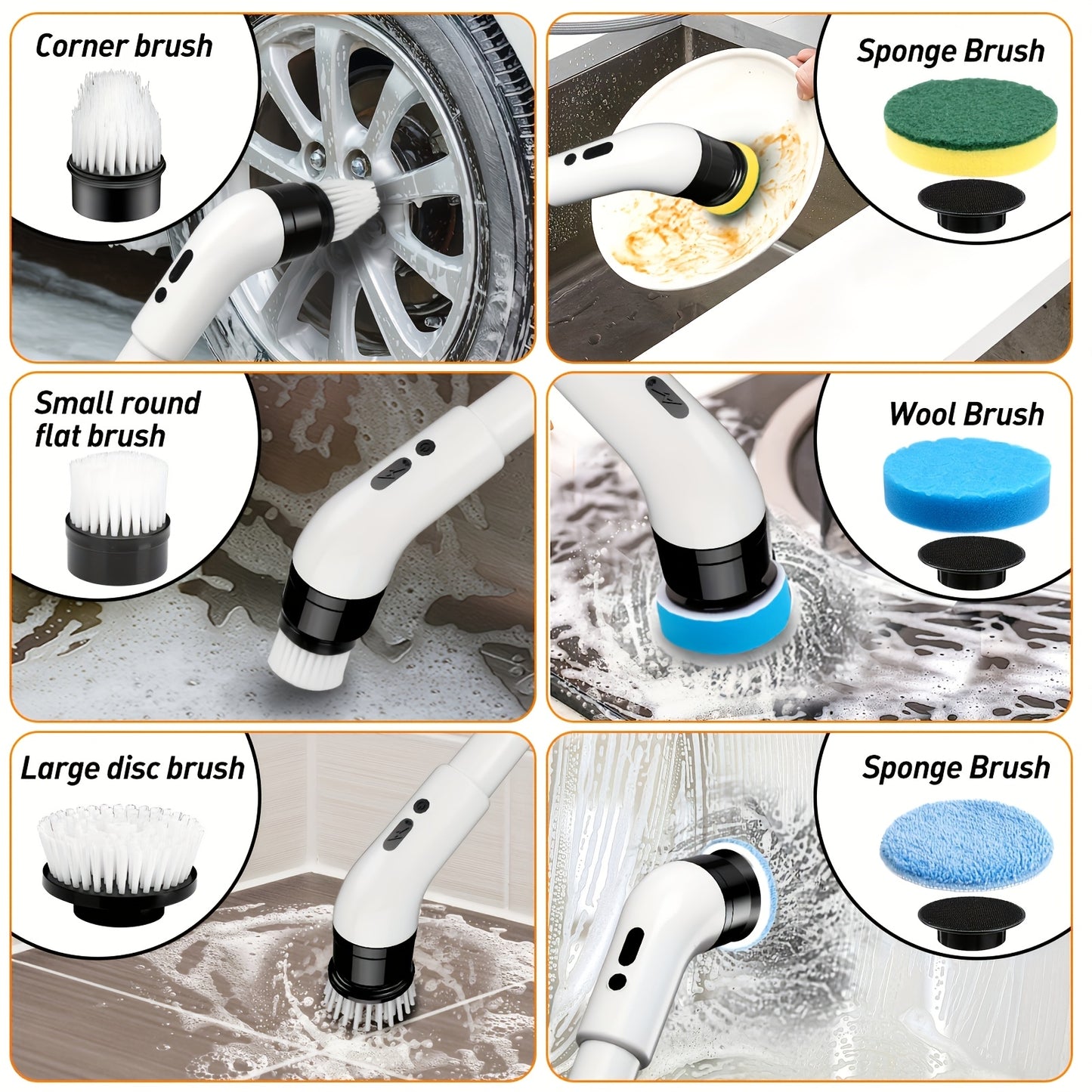 Corner brush

Sponge Brush

Small round flat brush

Wool Brush

Large disc brush

Sponge Brush